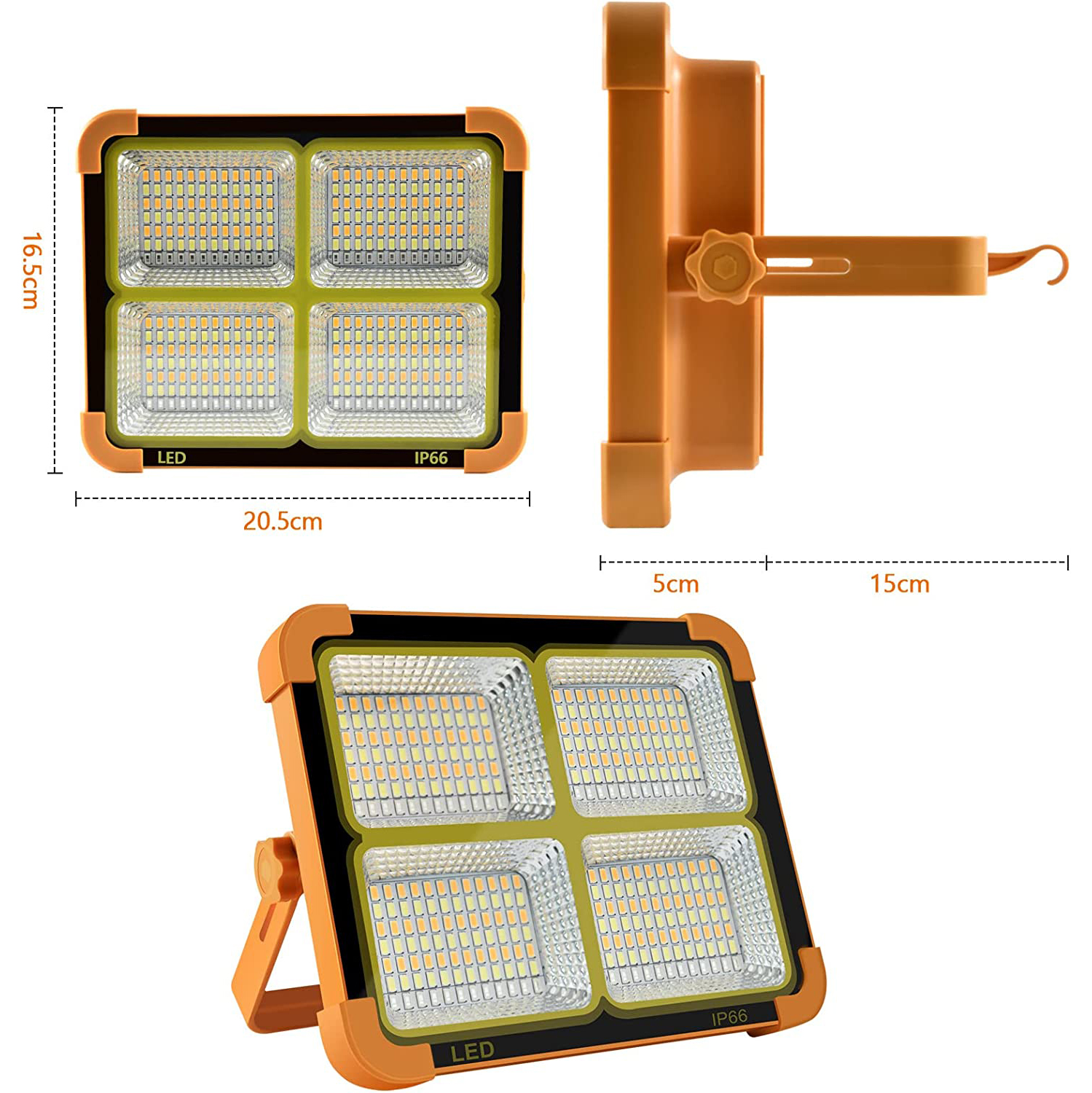 16.5cm

LED
IP66

20.5cm

5cm
15cm

IP66
LED